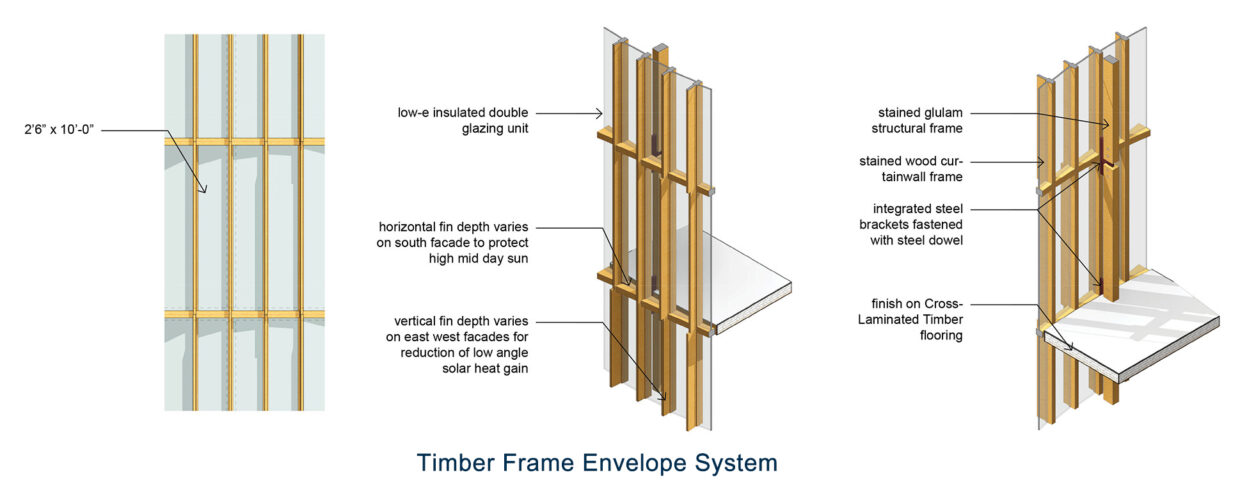 2'6" x 10'-0"

low-e insulated double glazing unit

horizontal fin depth varies on south facade to protect high mid day sun

vertical fin depth varies on east west facades for reduction of low angle solar heat gain

stained glulam structural frame

stained wood curtainwall frame

integrated steel brackets fastened with steel dowel

finish on Cross-Laminated Timber flooring

Timber Frame Envelope System